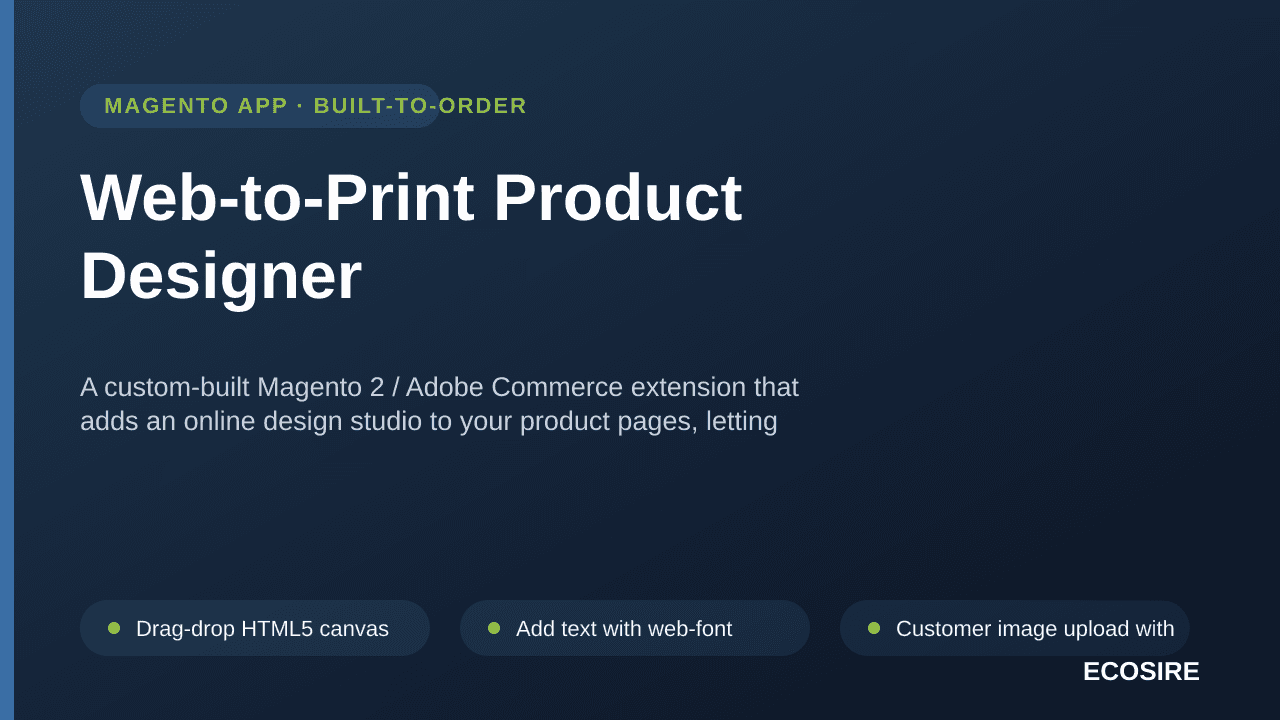 MAGENTO APP · BUILT-TO-ORDER

Web-to-Print Product Designer

A custom-built Magento 2 / Adobe Commerce extension that adds an online design studio to your product pages, letting

Drag-drop HTML5 canvas

Add text with web-font

Customer image upload with

ECOSIRE