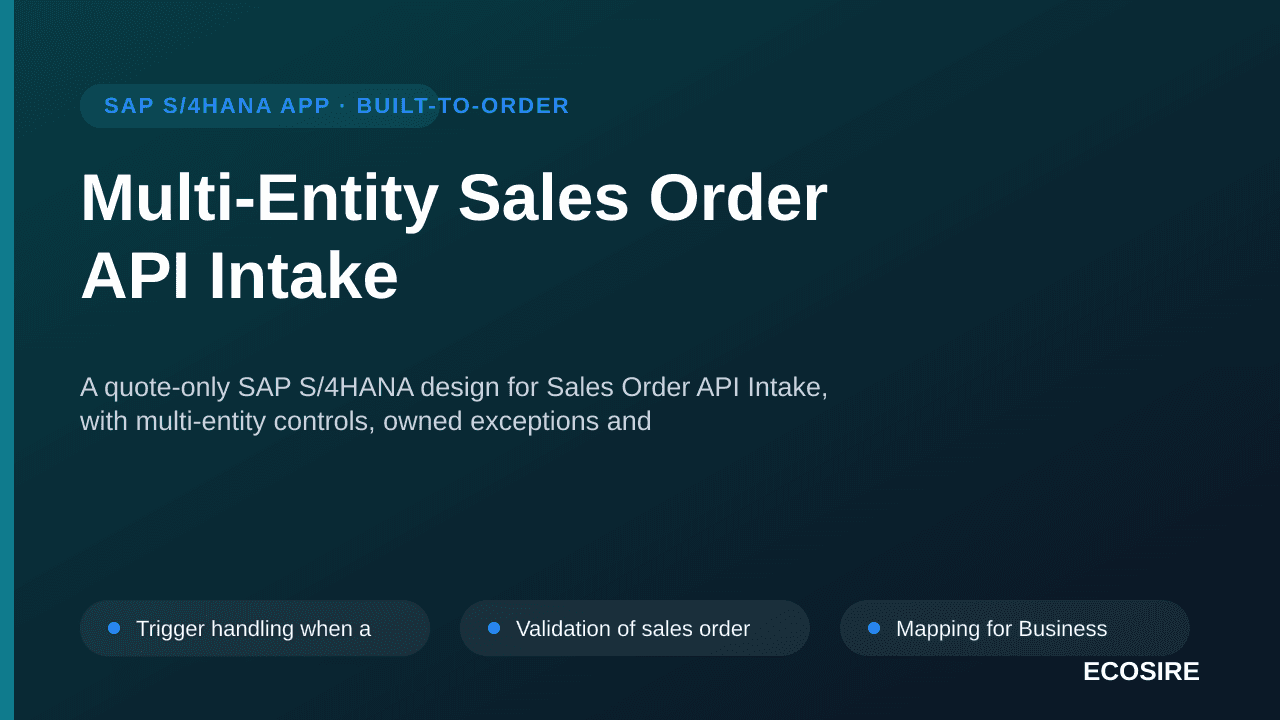 SAP S/4HANA APP · BUILT-TO-ORDER

Multi-Entity Sales Order API Intake

A quote-only SAP S/4HANA design for Sales Order API Intake, with multi-entity controls, owned exceptions and

Trigger handling when a

Validation of sales order

Mapping for Business

ECOSIRE