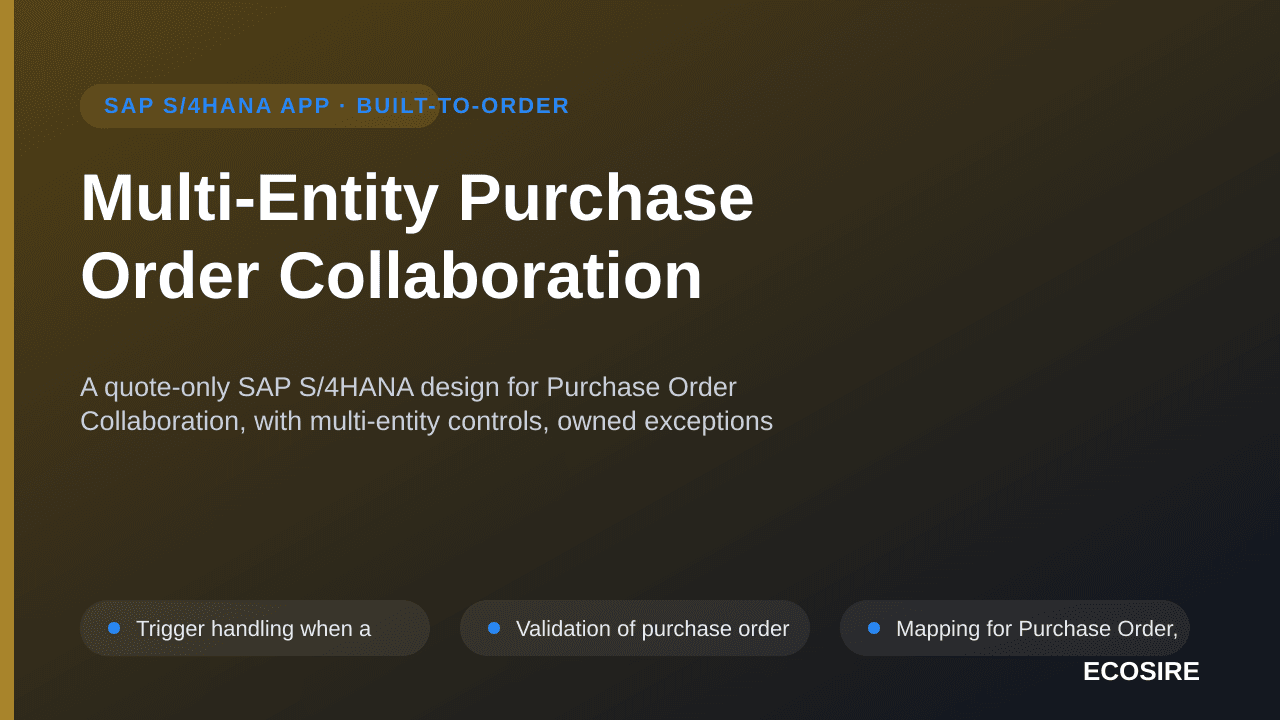 SAP S/4HANA APP · BUILT-TO-ORDER

Multi-Entity Purchase Order Collaboration

A quote-only SAP S/4HANA design for Purchase Order Collaboration, with multi-entity controls, owned exceptions

Trigger handling when a

Validation of purchase order

Mapping for Purchase Order,

ECOSIRE