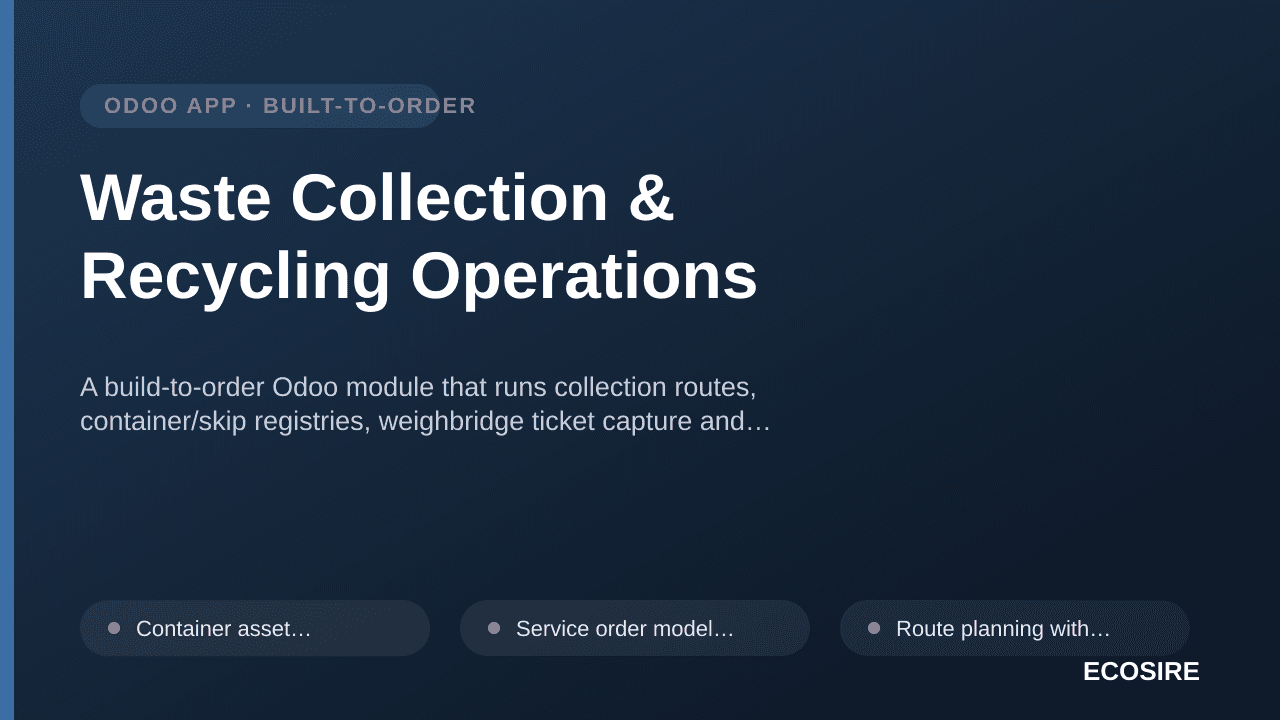 ODOO APP · BUILT-TO-ORDER

Waste Collection & Recycling Operations

A build-to-order Odoo module that runs collection routes, container/skip registries, weighbridge ticket capture and…

Container asset…

Service order model…

Route planning with…

ECOSIRE