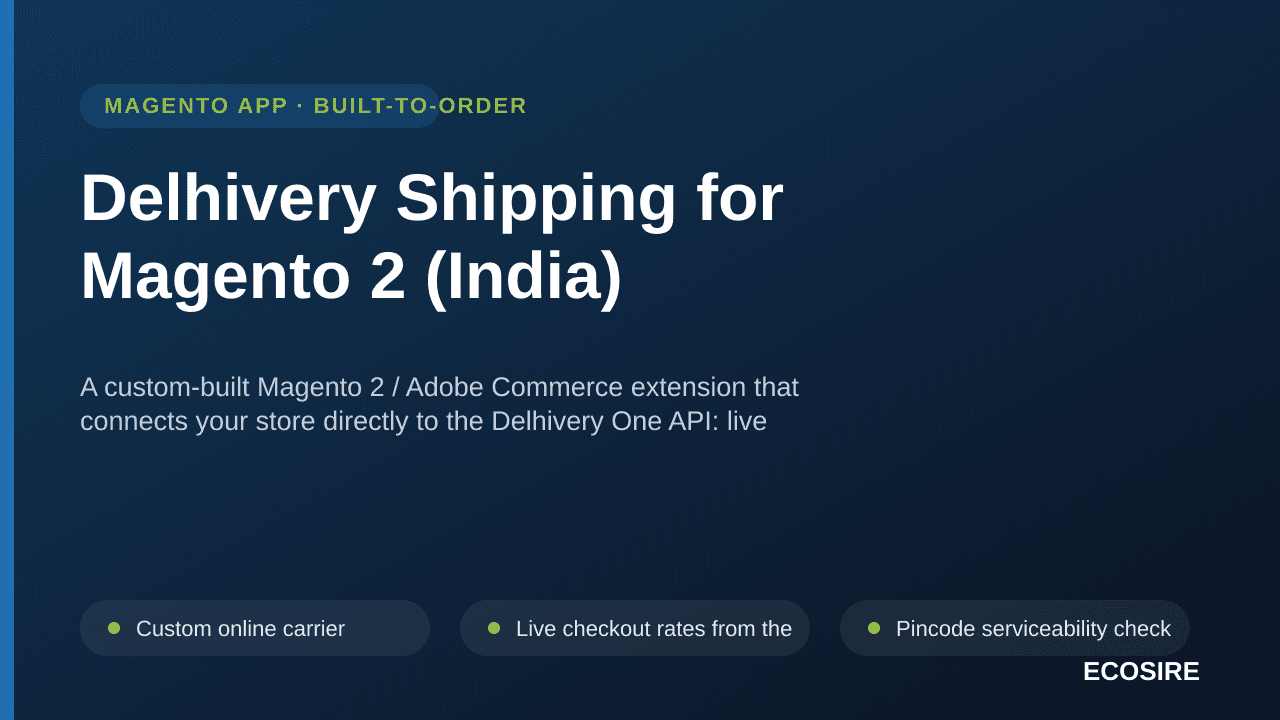 MAGENTO APP · BUILT-TO-ORDER

Delhivery Shipping for Magento 2 (India)

A custom-built Magento 2 / Adobe Commerce extension that connects your store directly to the Delhivery One API: live

Custom online carrier

Live checkout rates from the

Pincode serviceability check

ECOSIRE