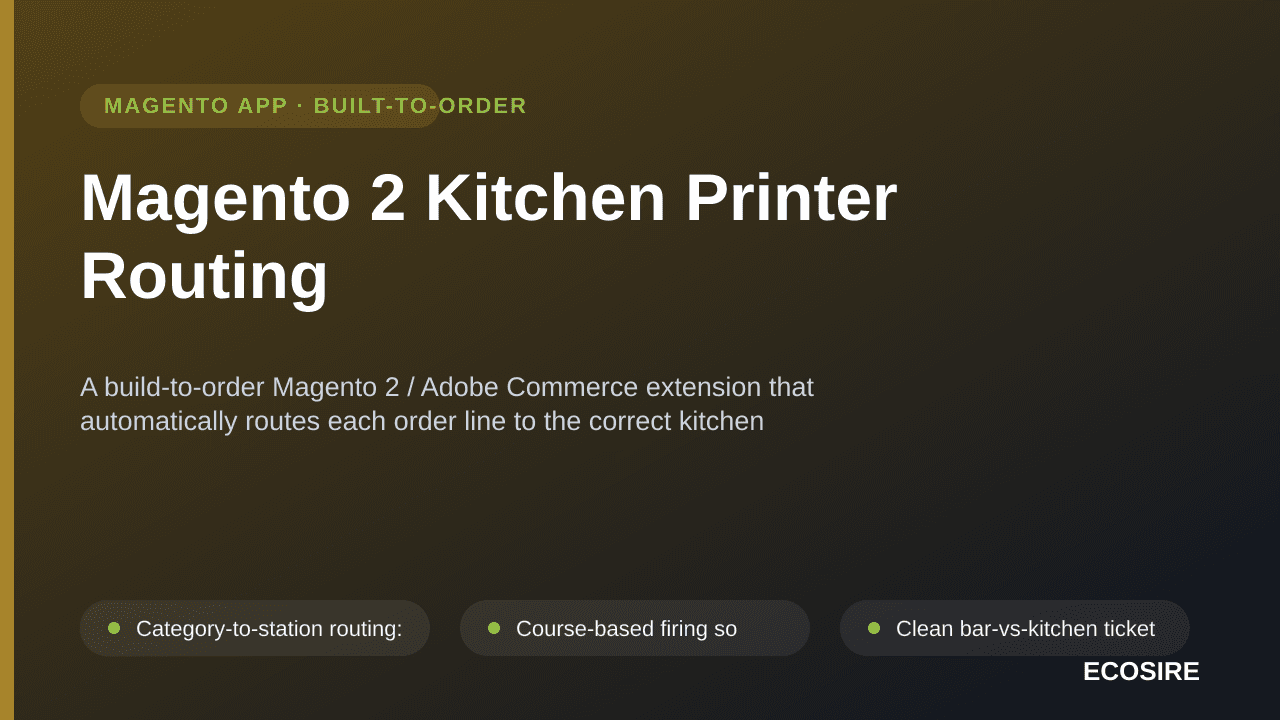 MAGENTO APP · BUILT-TO-ORDER

Magento 2 Kitchen Printer Routing

A build-to-order Magento 2 / Adobe Commerce extension that automatically routes each order line to the correct kitchen

Category-to-station routing:

Course-based firing so

Clean bar-vs-kitchen ticket

ECOSIRE