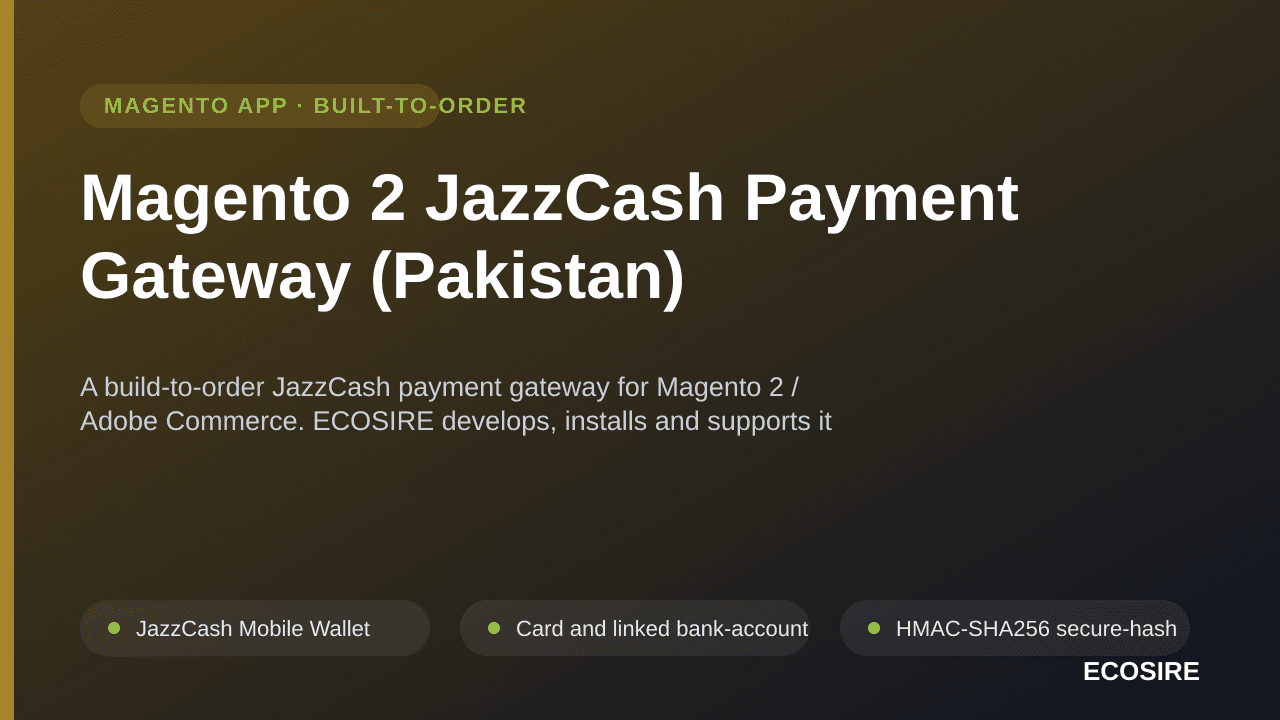 MAGENTO APP · BUILT-TO-ORDER

Magento 2 JazzCash Payment Gateway (Pakistan)

A build-to-order JazzCash payment gateway for Magento 2 / Adobe Commerce. ECOSIRE develops, installs and supports it

JazzCash Mobile Wallet

Card and linked bank-account

HMAC-SHA256 secure-hash

ECOSIRE